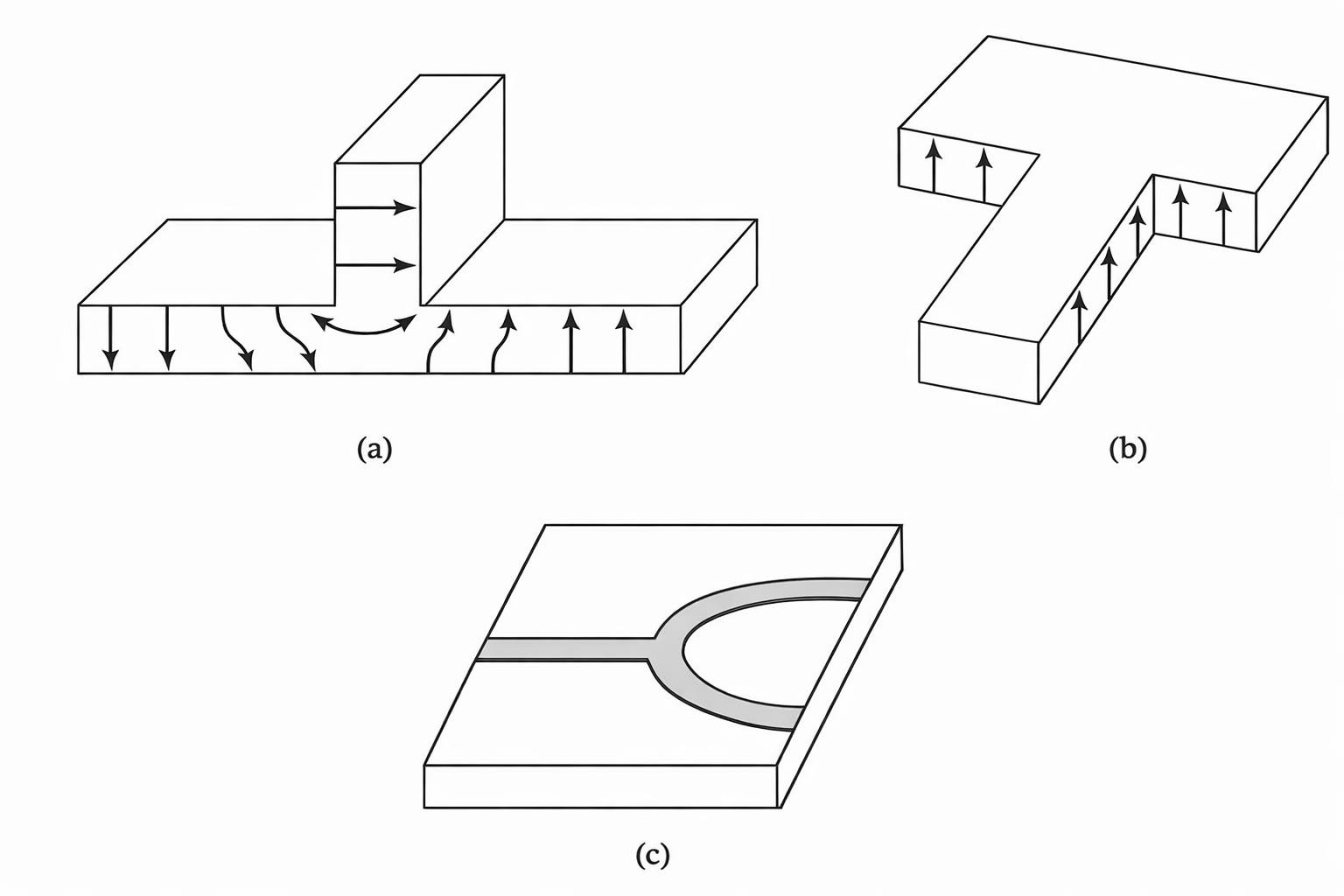 (a)

(b)

(c)